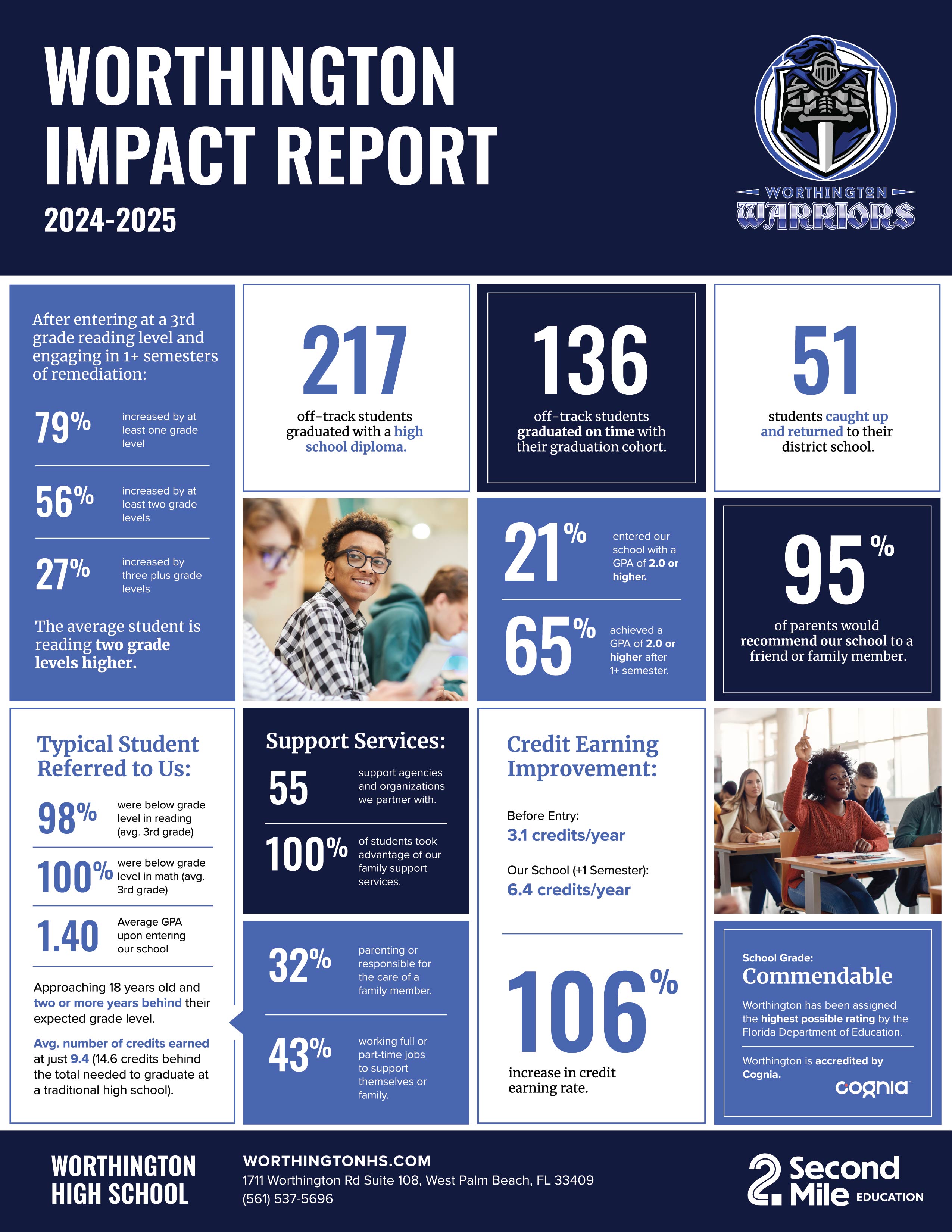 WORTHINGTON IMPACT REPORT
2024-2025

WORTHINGTON WARRIORS

After entering at a 3rd grade reading level and engaging in 1+ semesters of remediation:

79% increased by at least one grade level

56% increased by at least two grade levels

27% increased by three plus grade levels

The average student is reading two grade levels higher.

217
off-track students graduated with a high school diploma.

136
off-track students graduated on time with their graduation cohort.

51
students caught up and returned to their district school.

21% entered our school with a GPA of 2.0 or higher.

65% achieved a GPA of 2.0 or higher after 1+ semester.

95%
of parents would recommend our school to a friend or family member.

Typical Student Referred to Us:

98% were below grade level in reading (avg. 3rd grade)

100% were below grade level in math (avg. 3rd grade)

1.40 Average GPA upon entering our school

Approaching 18 years old and two or more years behind their expected grade level.

Avg. number of credits earned at just 9.4 (14.6 credits behind the total needed to graduate at a traditional high school).

Support Services:

55 support agencies and organizations we partner with.

100% of students took advantage of our family support services.

32% parenting or responsible for the care of a family member.

43% working full or part-time jobs to support themselves or family.

Credit Earning Improvement:

Before Entry:
3.1 credits/year

Our School (+1 Semester):
6.4 credits/year

106%
increase in credit earning rate.

School Grade:
Commendable
Worthington has been assigned the highest possible rating by the Florida Department of Education.

Worthington is accredited by Cognia.
cognia

WORTHINGTON HIGH SCHOOL

WORTHINGTONHS.COM
1711 Worthington Rd Suite 108, West Palm Beach, FL 33409
(561) 537-5696

2 Second Mile EDUCATION